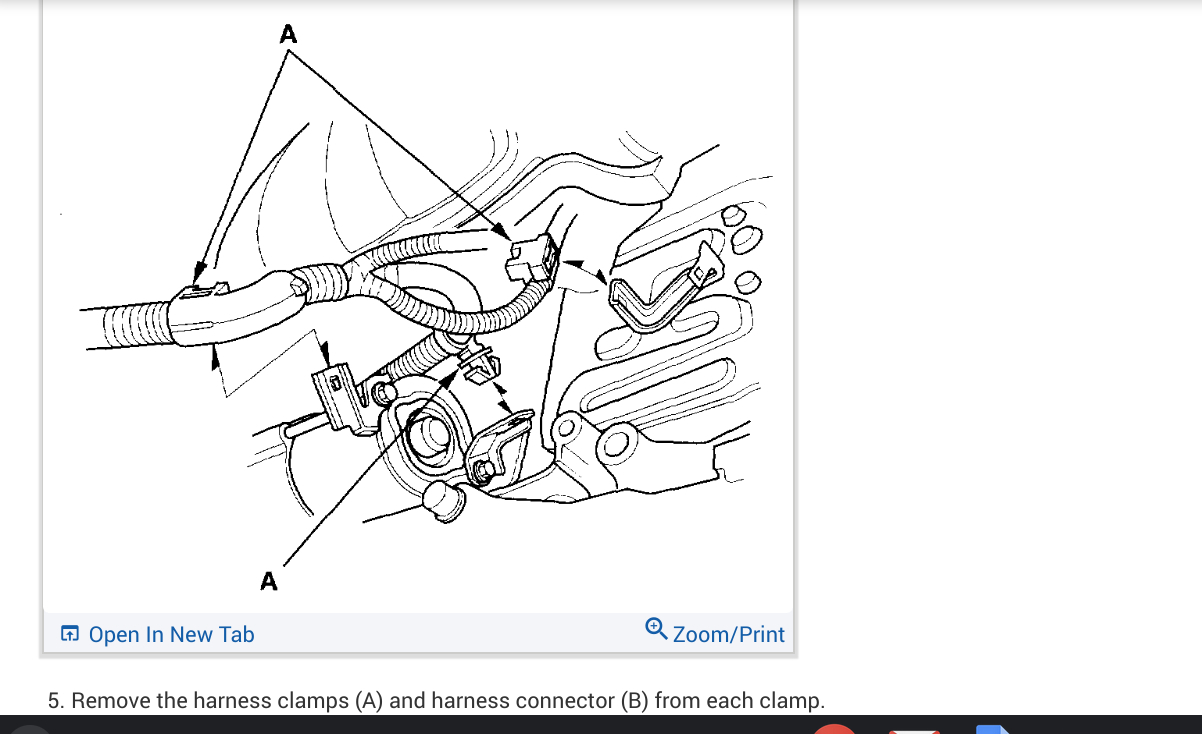 A

A

Open In New Tab

Zoom/Print

5. Remove the harness clamps (A) and harness connector (B) from each clamp.