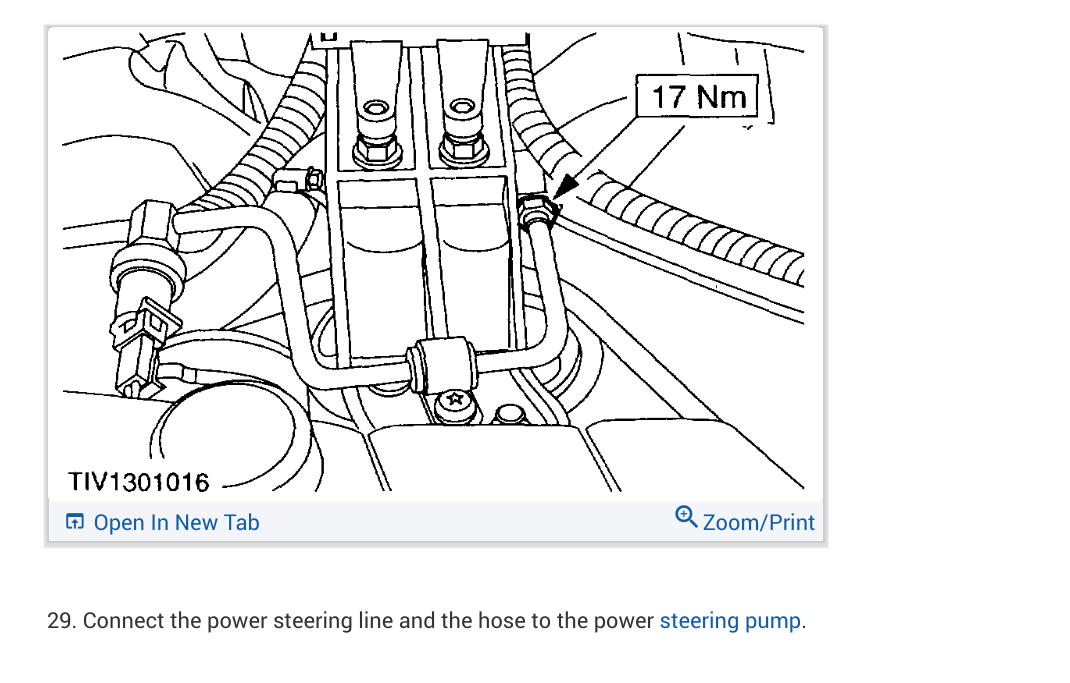 17 Nm

TIV1301016

Open In New Tab

Zoom/Print

29. Connect the power steering line and the hose to the power steering pump.