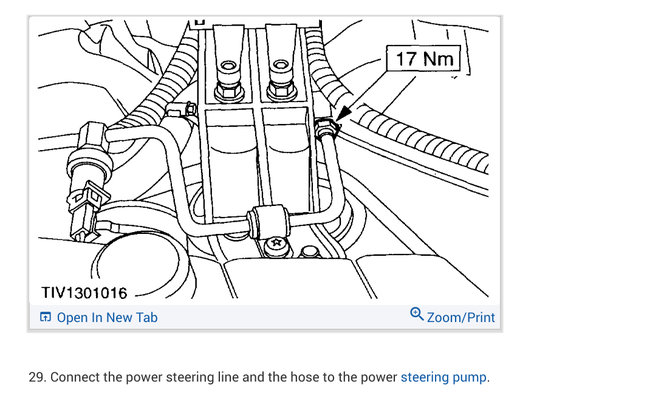 17 Nm

TIV1301016

Open In New Tab

Zoom/Print

29. Connect the power steering line and the hose to the power steering pump.