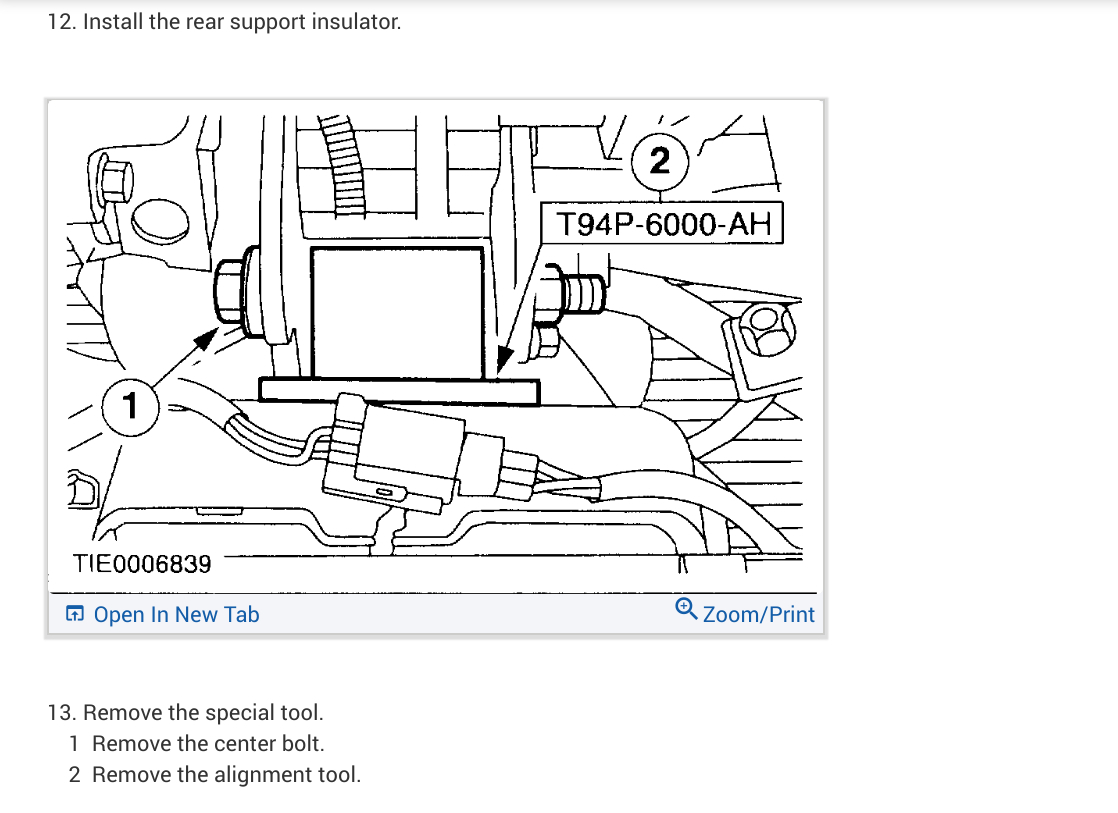 12. Install the rear support insulator.

2

T94P-6000-AH

1

TIE0006839

Open In New Tab

Zoom/Print

13. Remove the special tool.
1 Remove the center bolt.
2 Remove the alignment tool.