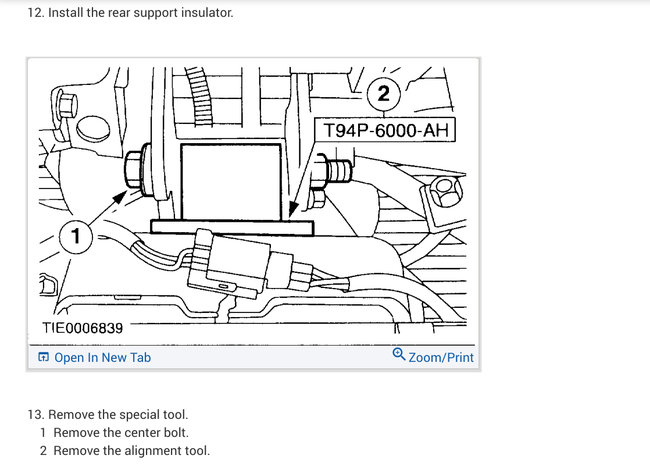 12. Install the rear support insulator.

2
T94P-6000-AH
1
TIE0006839

Open In New Tab
Zoom/Print

13. Remove the special tool.
1 Remove the center bolt.
2 Remove the alignment tool.