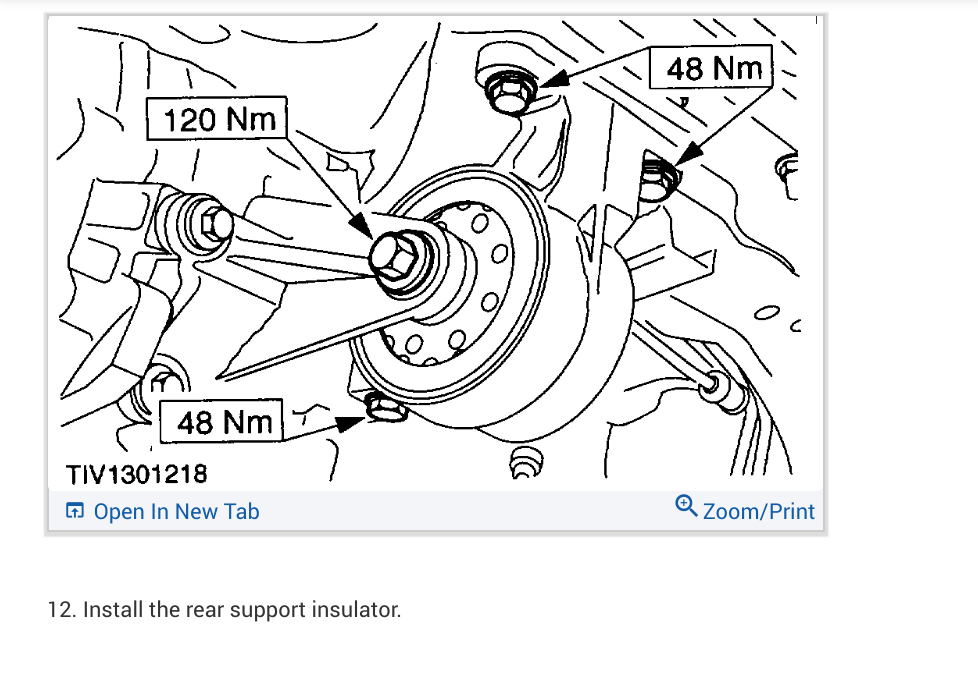 48 Nm

120 Nm

48 Nm

TIV1301218

Open In New Tab

Zoom/Print

12. Install the rear support insulator.