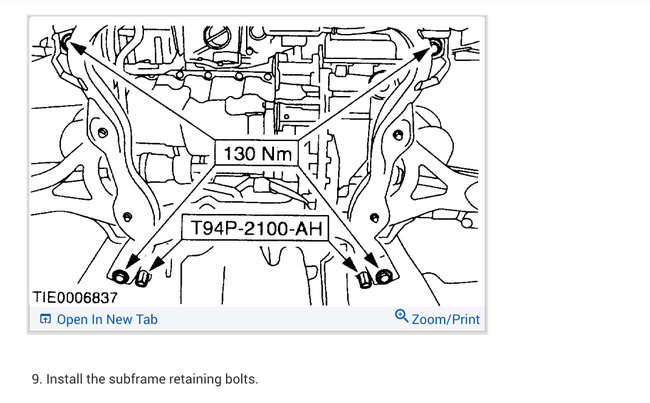 130 Nm

T94P-2100-AH

TIE0006837

Open In New Tab

Zoom/Print

9. Install the subframe retaining bolts.