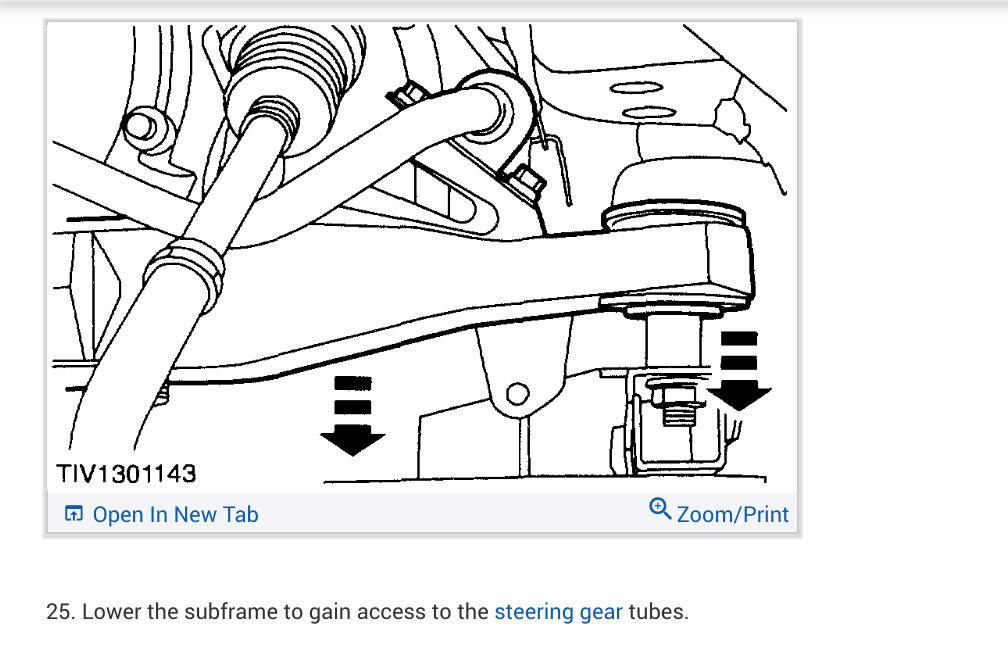 TIV1301143

Open In New Tab

Zoom/Print

25. Lower the subframe to gain access to the steering gear tubes.