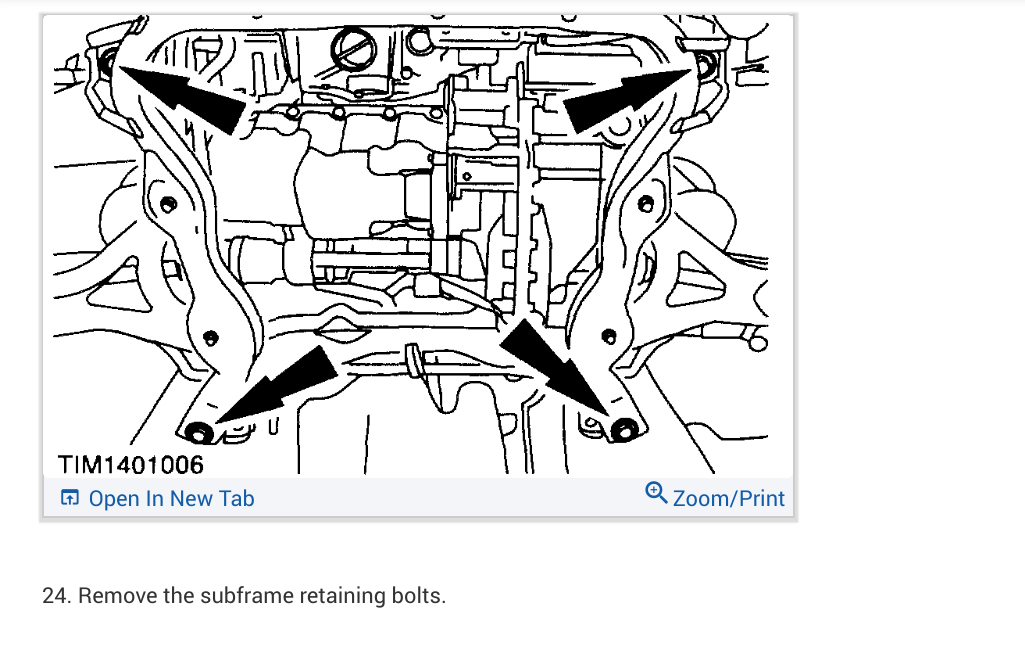 TIM1401006

Open In New Tab

Zoom/Print

24. Remove the subframe retaining bolts.