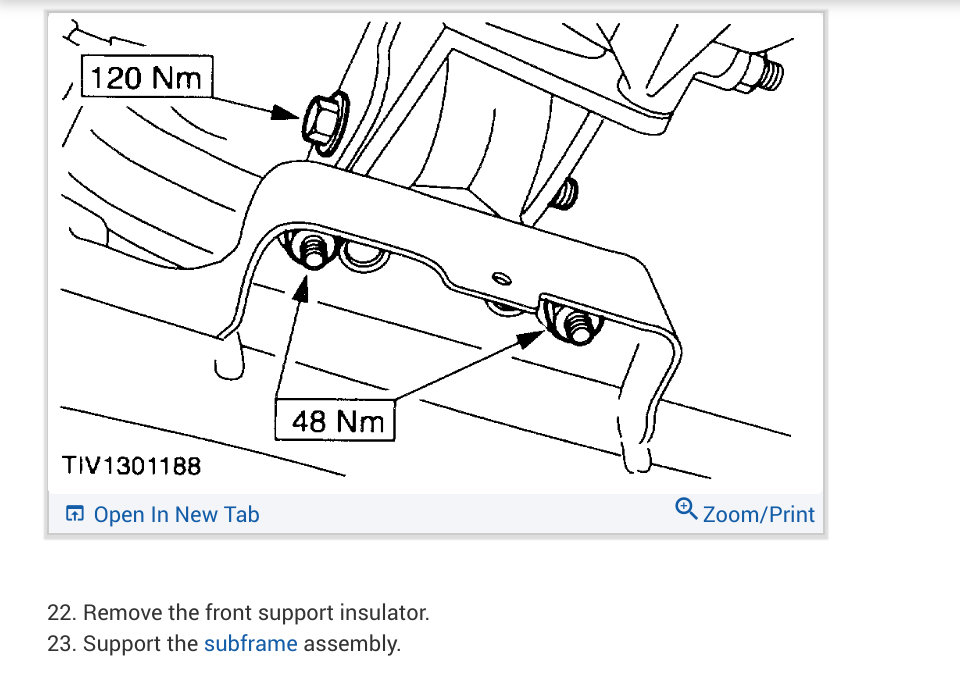 120 Nm

48 Nm

TIV1301188

Open In New Tab

Zoom/Print

22. Remove the front support insulator.
23. Support the subframe assembly.