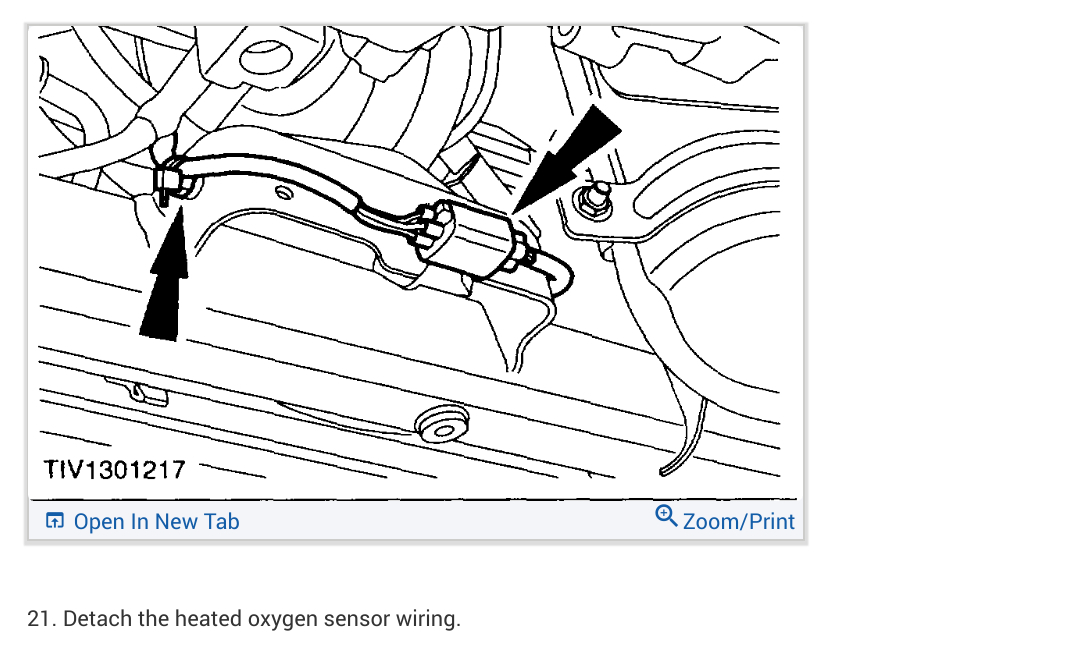 TIV1301217

Open In New Tab

Zoom/Print

21. Detach the heated oxygen sensor wiring.