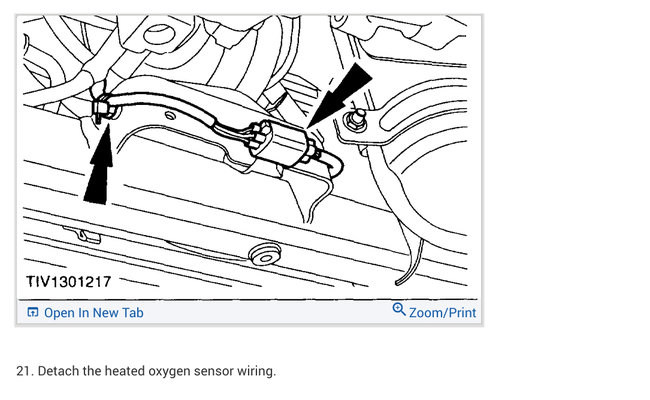 TIV1301217

Open In New Tab

Zoom/Print

21. Detach the heated oxygen sensor wiring.