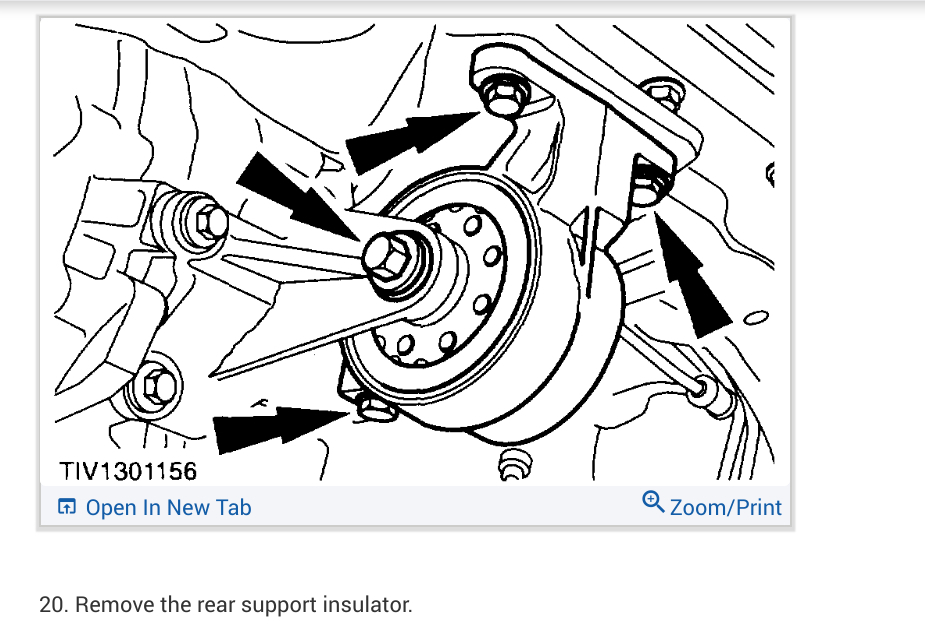 TIV1301156

Open In New Tab

Zoom/Print

20. Remove the rear support insulator.