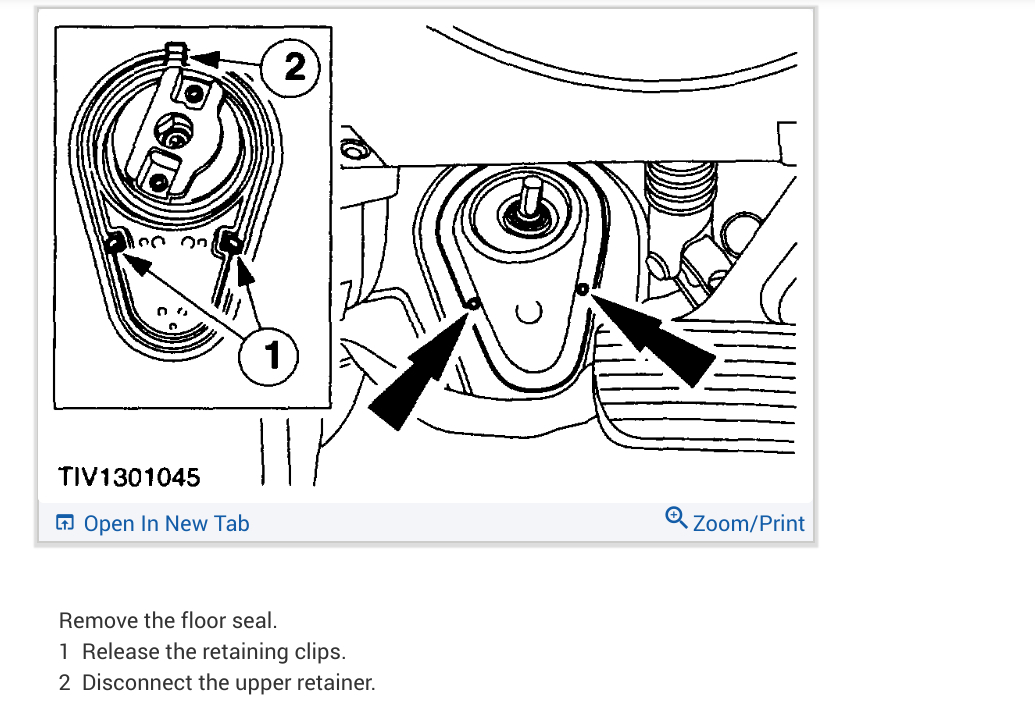 2

1

TIV1301045

Open In New Tab

Zoom/Print

Remove the floor seal.

1 Release the retaining clips.

2 Disconnect the upper retainer.