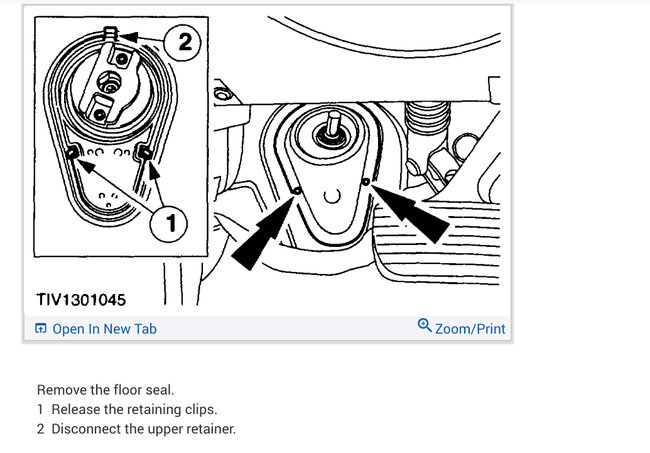 2

1

TIV1301045

Open In New Tab

Zoom/Print

Remove the floor seal.

1 Release the retaining clips.

2 Disconnect the upper retainer.