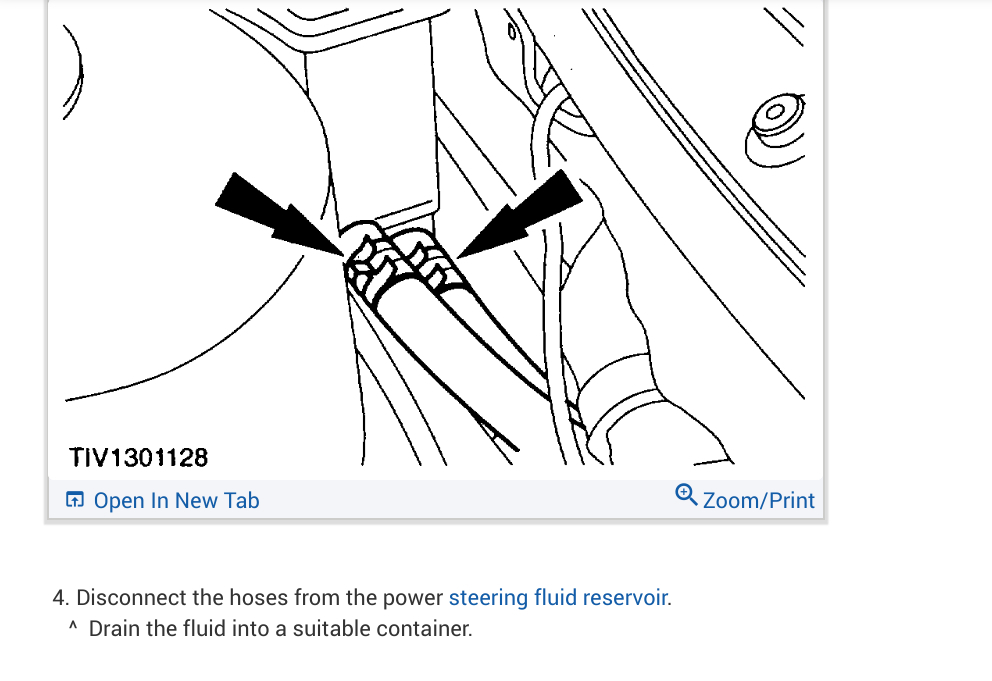 TIV1301128

Open In New Tab

Zoom/Print

4. Disconnect the hoses from the power steering fluid reservoir.
^ Drain the fluid into a suitable container.