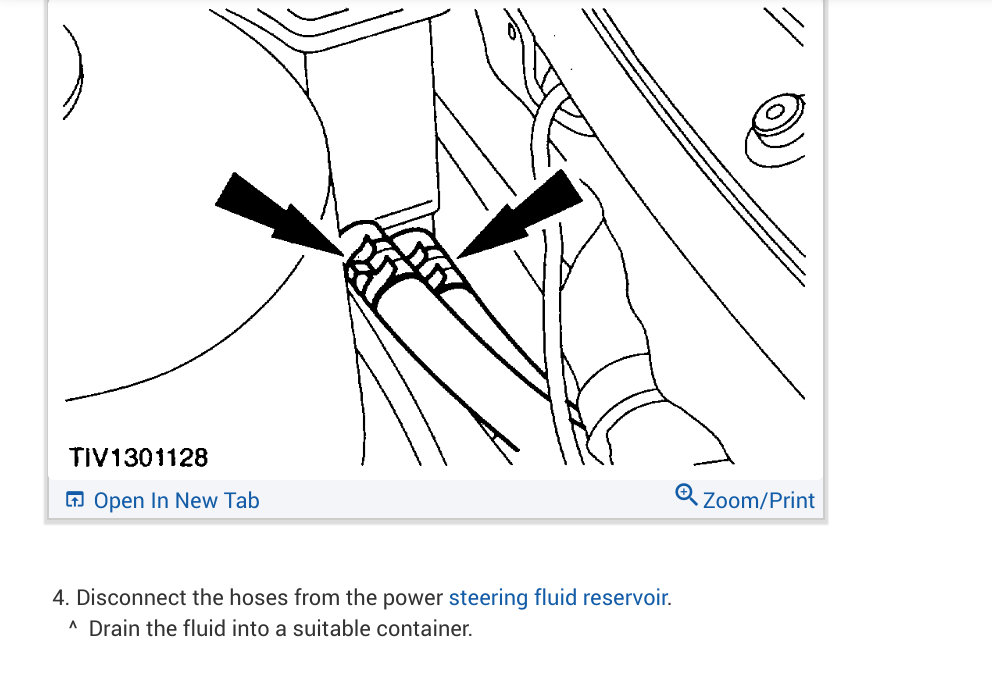 TIV1301128

Open In New Tab

Zoom/Print

4. Disconnect the hoses from the power steering fluid reservoir.
^ Drain the fluid into a suitable container.