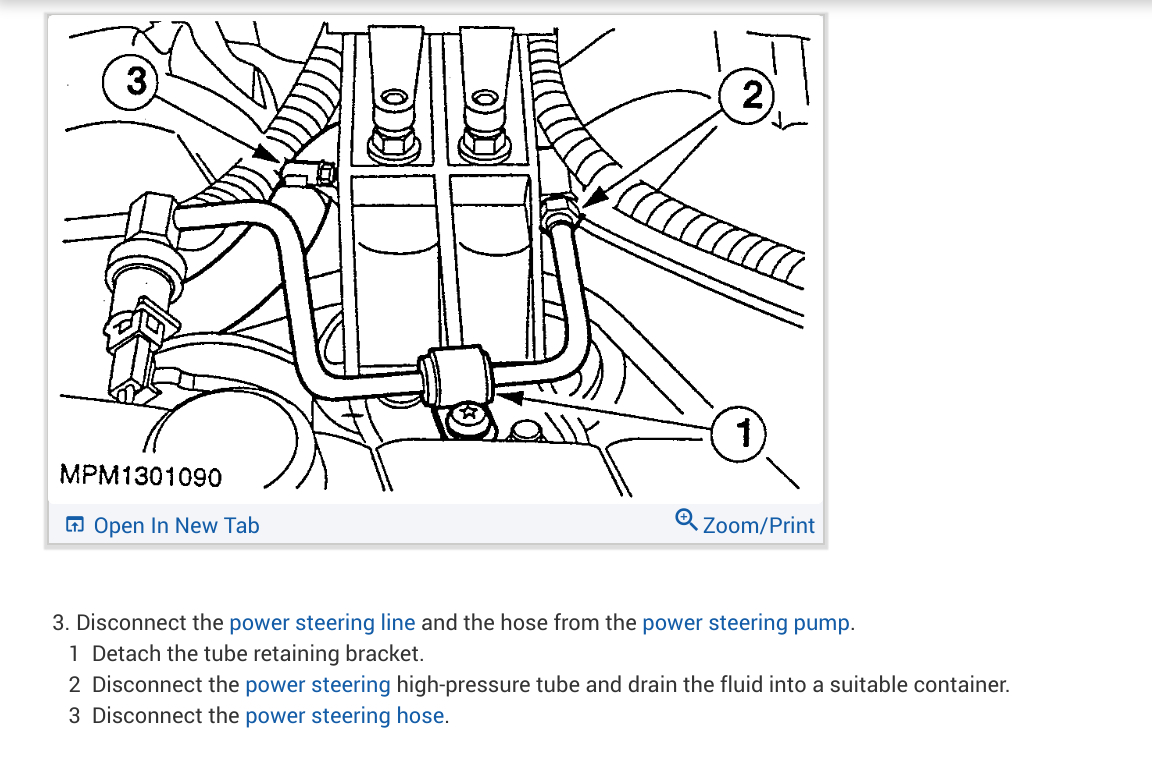 3

2

1

MPM1301090

Open In New Tab

Zoom/Print

3. Disconnect the power steering line and the hose from the power steering pump.
1 Detach the tube retaining bracket.
2 Disconnect the power steering high-pressure tube and drain the fluid into a suitable container.
3 Disconnect the power steering hose.