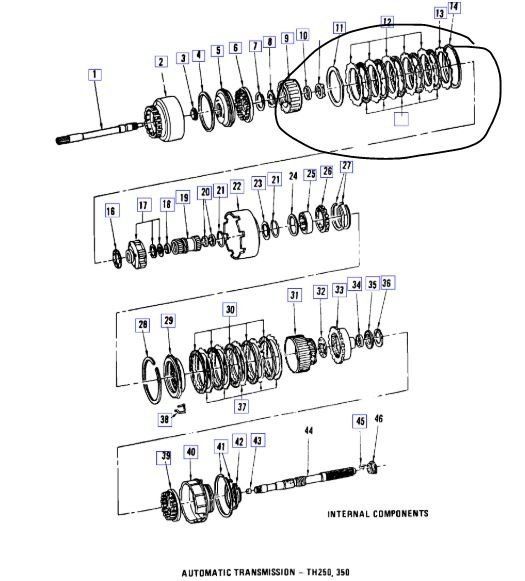 1
2
3
4
5
6
7
8
9
10
11
12
13
14

16
17
18
19
20
21
22
23
21
24
25
26
27

28
29
30
31
32
33
34
35
36
37
38

39
40
41
42
43
44
45
46

INTERNAL COMPONENTS

AUTOMATIC TRANSMISSION – TH250, 350