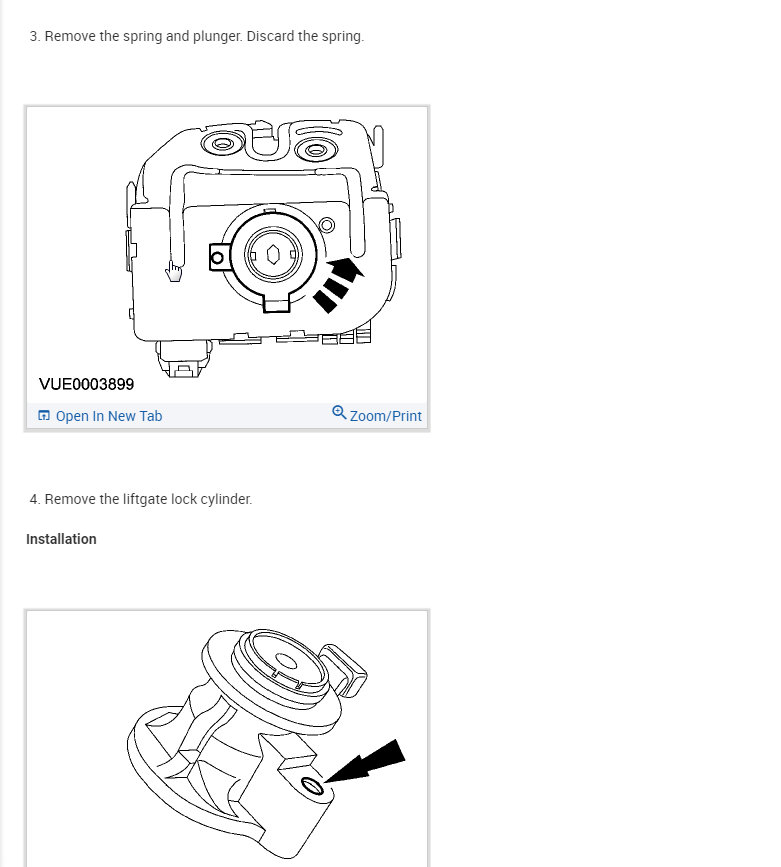 3. Remove the spring and plunger. Discard the spring.

VUE0003899

Open In New Tab

Zoom/Print

4. Remove the liftgate lock cylinder.

Installation