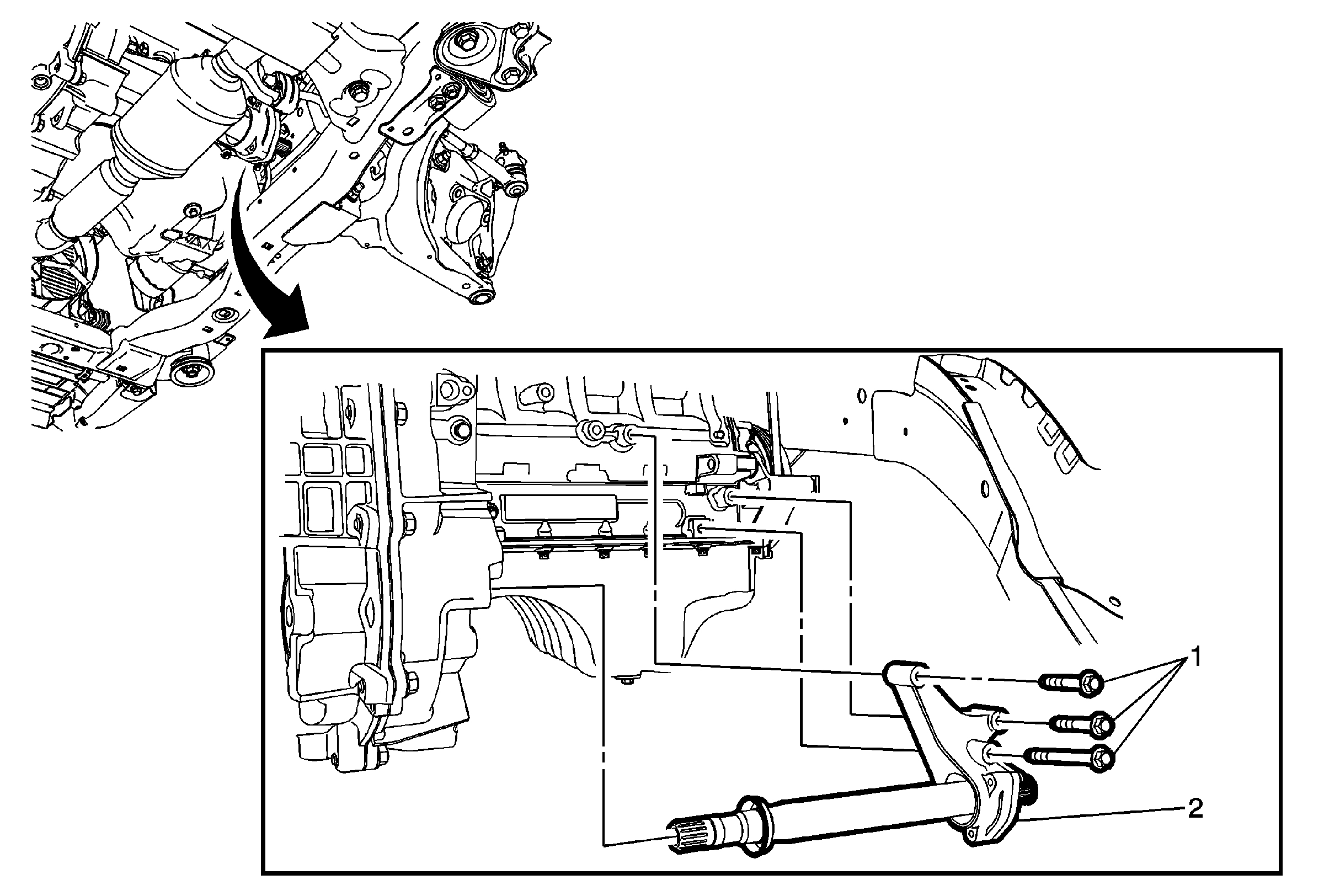 1

2