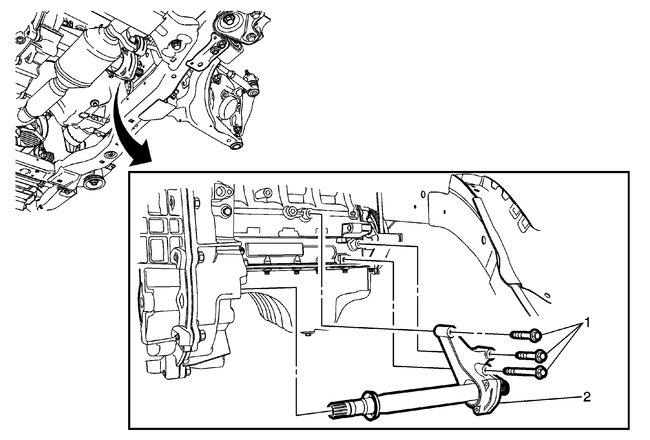 1
2