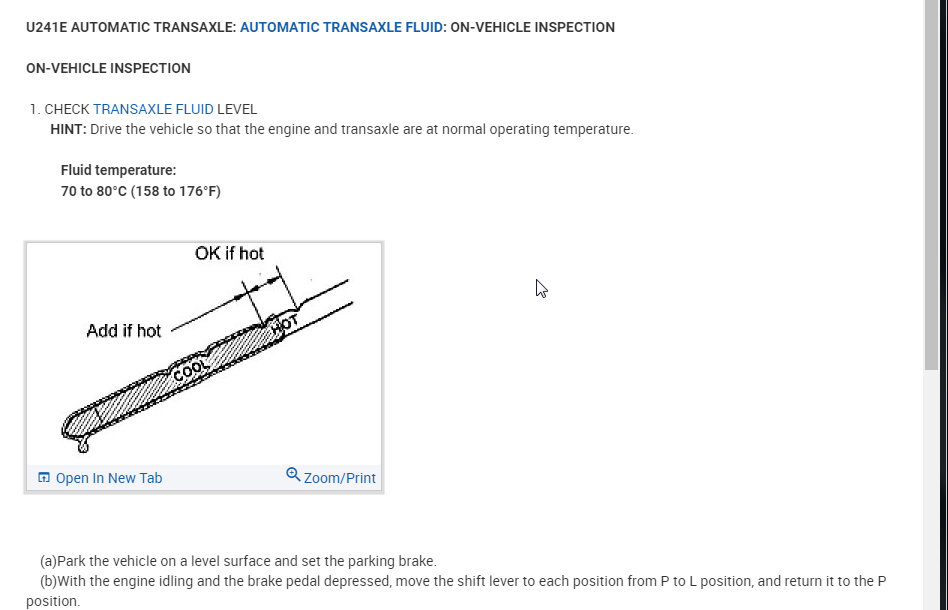 U241E AUTOMATIC TRANSAXLE: AUTOMATIC TRANSAXLE FLUID: ON-VEHICLE INSPECTION

ON-VEHICLE INSPECTION

1. CHECK TRANSAXLE FLUID LEVEL
HINT: Drive the vehicle so that the engine and transaxle are at normal operating temperature.

Fluid temperature:
70 to 80°C (158 to 176°F)

OK if hot
Add if hot
HOT
COOL

Open In New Tab
Zoom/Print

(a)Park the vehicle on a level surface and set the parking brake.
(b)With the engine idling and the brake pedal depressed, move the shift lever to each position from P to L position, and return it to the P position.