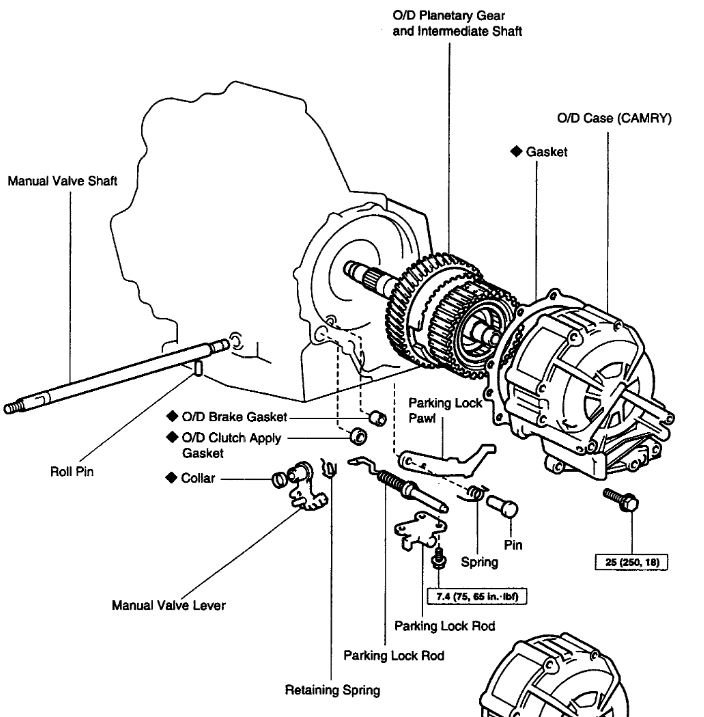 O/D Planetary Gear and Intermediate Shaft

O/D Case (CAMRY)

◆ Gasket

Manual Valve Shaft

◆ O/D Brake Gasket

◆ O/D Clutch Apply Gasket

Parking Lock Pawl

Roll Pin

◆ Collar

Pin

Spring

25 (250, 18)

7.4 (75, 65 in.·lbf)

Manual Valve Lever

Parking Lock Rod

Parking Lock Rod

Retaining Spring