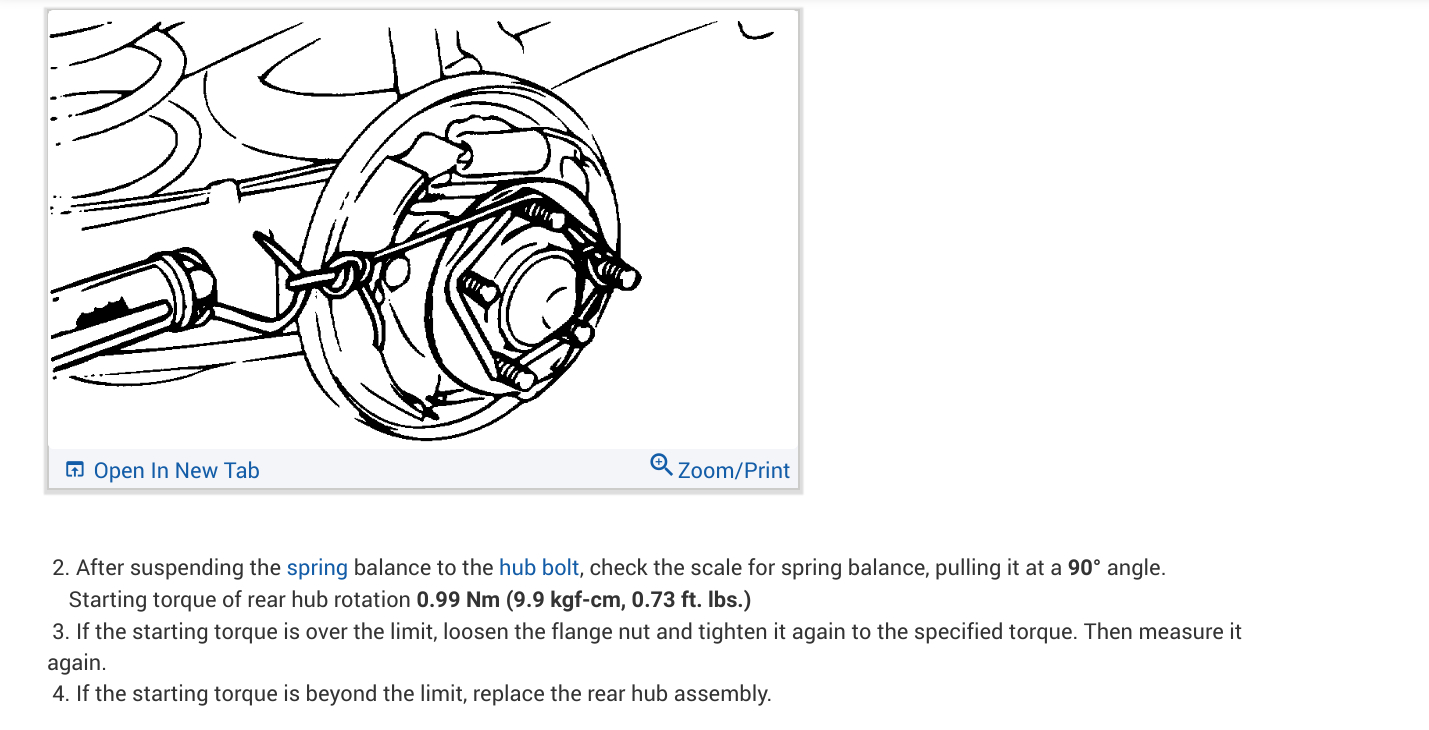 Open In New Tab

Zoom/Print

2. After suspending the spring balance to the hub bolt, check the scale for spring balance, pulling it at a 90° angle.
Starting torque of rear hub rotation 0.99 Nm (9.9 kgf-cm, 0.73 ft. lbs.)

3. If the starting torque is over the limit, loosen the flange nut and tighten it again to the specified torque. Then measure it again.

4. If the starting torque is beyond the limit, replace the rear hub assembly.