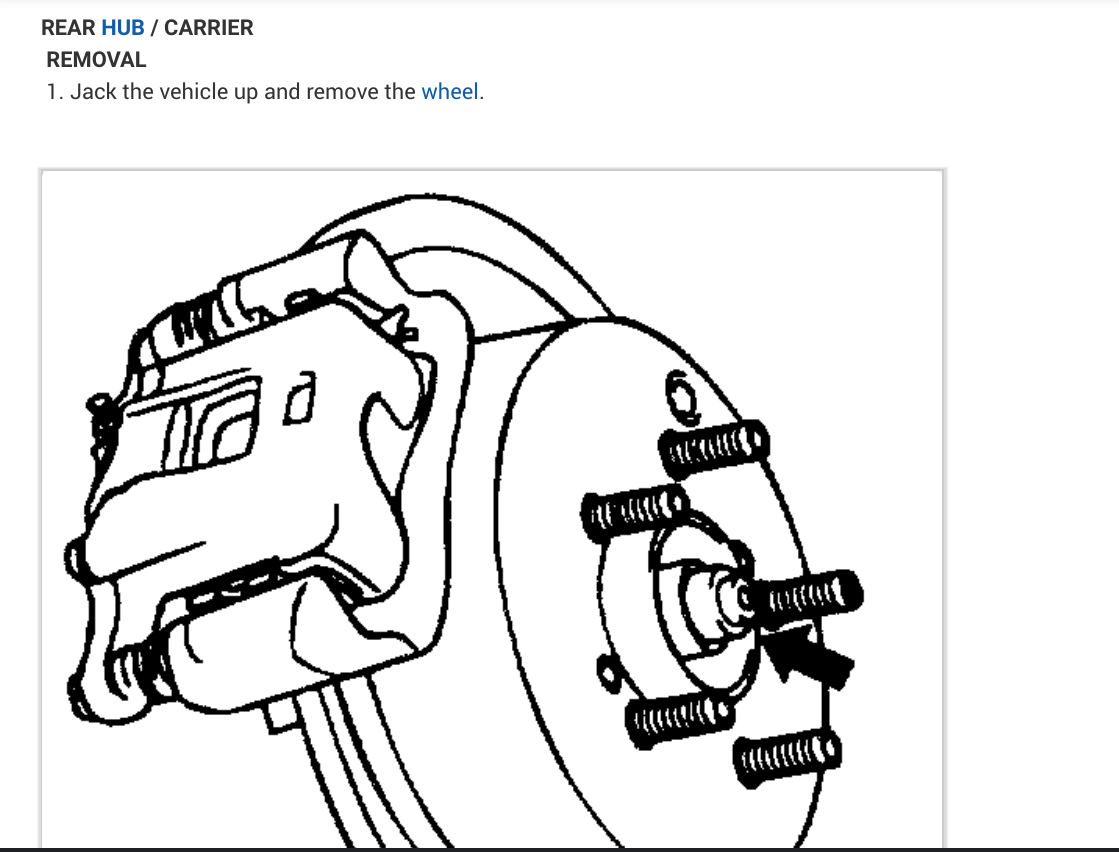 REAR HUB / CARRIER
REMOVAL
1. Jack the vehicle up and remove the wheel.