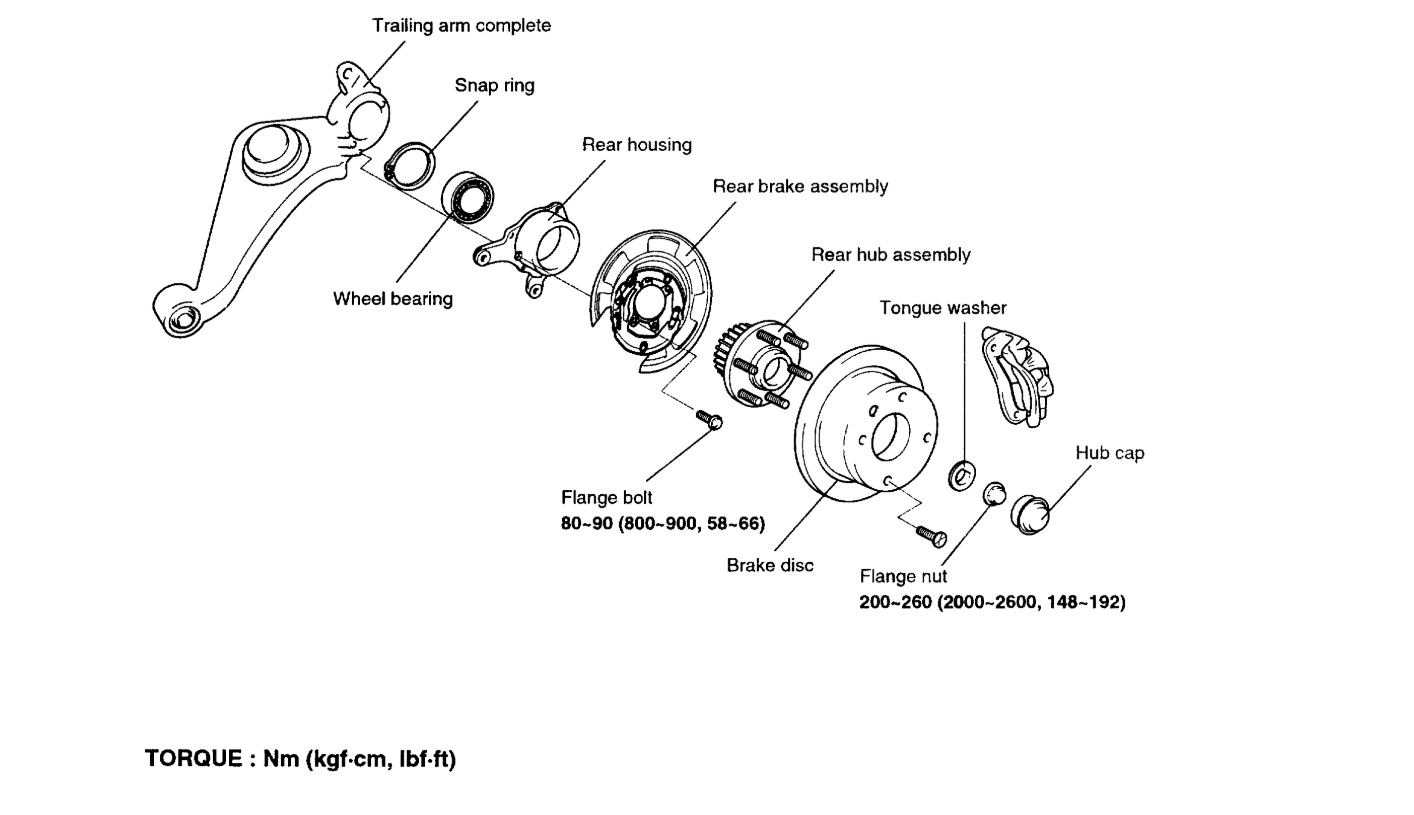 Trailing arm complete

Snap ring

Rear housing

Rear brake assembly

Rear hub assembly

Wheel bearing

Tongue washer

Hub cap

Flange bolt
80~90 (800~900, 58~66)

Brake disc

Flange nut
200~260 (2000~2600, 148~192)

TORQUE : Nm (kgf·cm, lbf·ft)