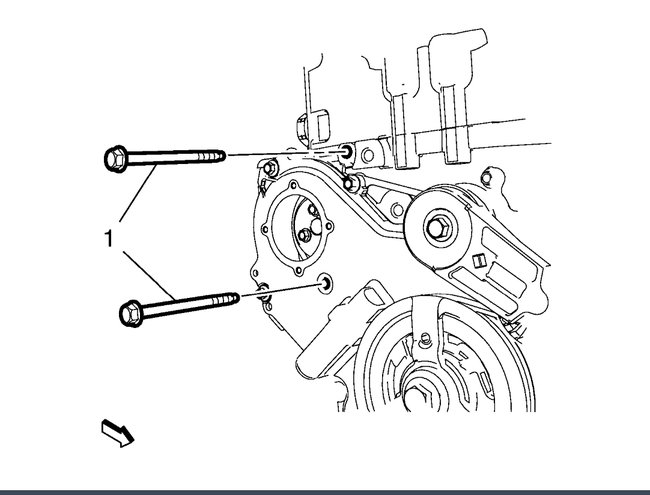 1