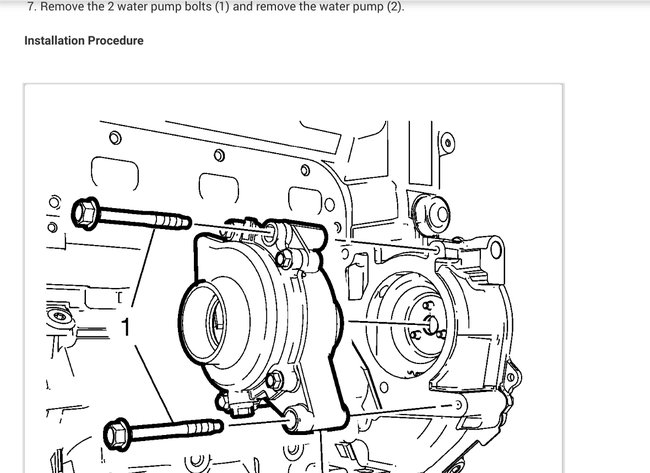 7. Remove the 2 water pump bolts (1) and remove the water pump (2).

Installation Procedure

1