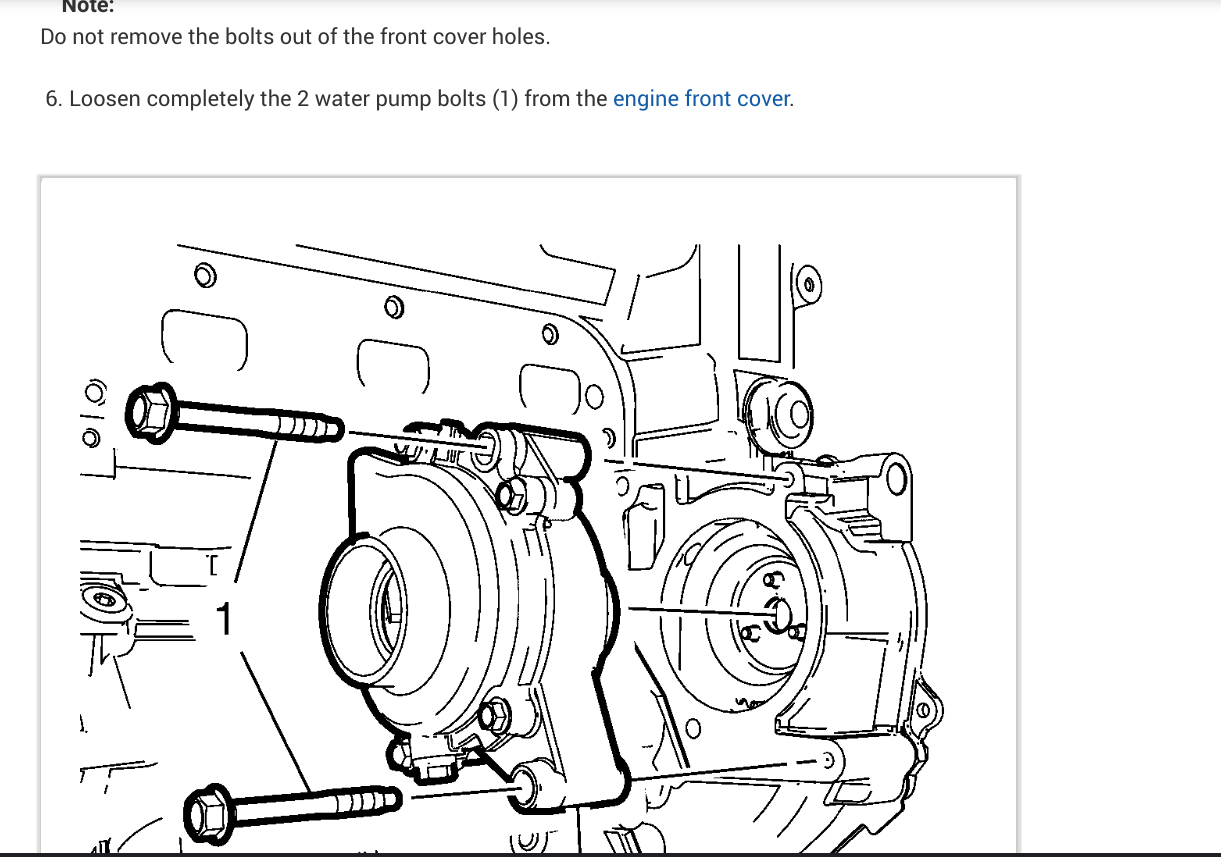 Note:
Do not remove the bolts out of the front cover holes.

6. Loosen completely the 2 water pump bolts (1) from the engine front cover.

1