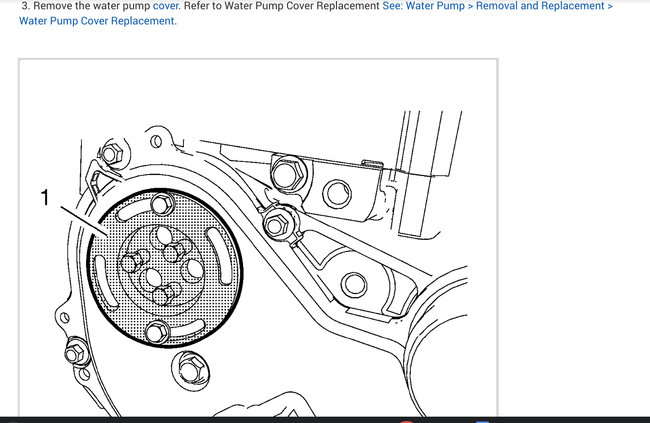 3. Remove the water pump cover. Refer to Water Pump Cover Replacement See: Water Pump > Removal and Replacement > Water Pump Cover Replacement.

1