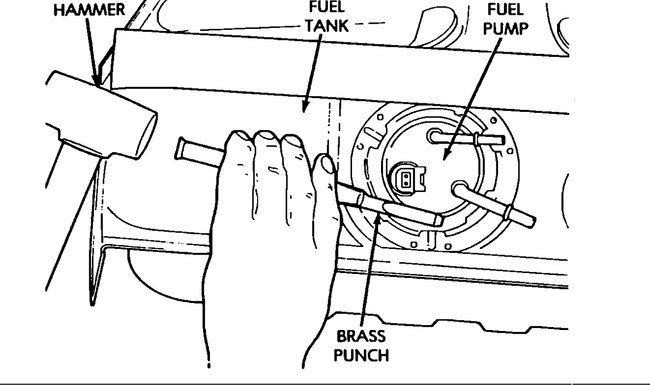 HAMMER
FUEL TANK
FUEL PUMP
BRASS PUNCH