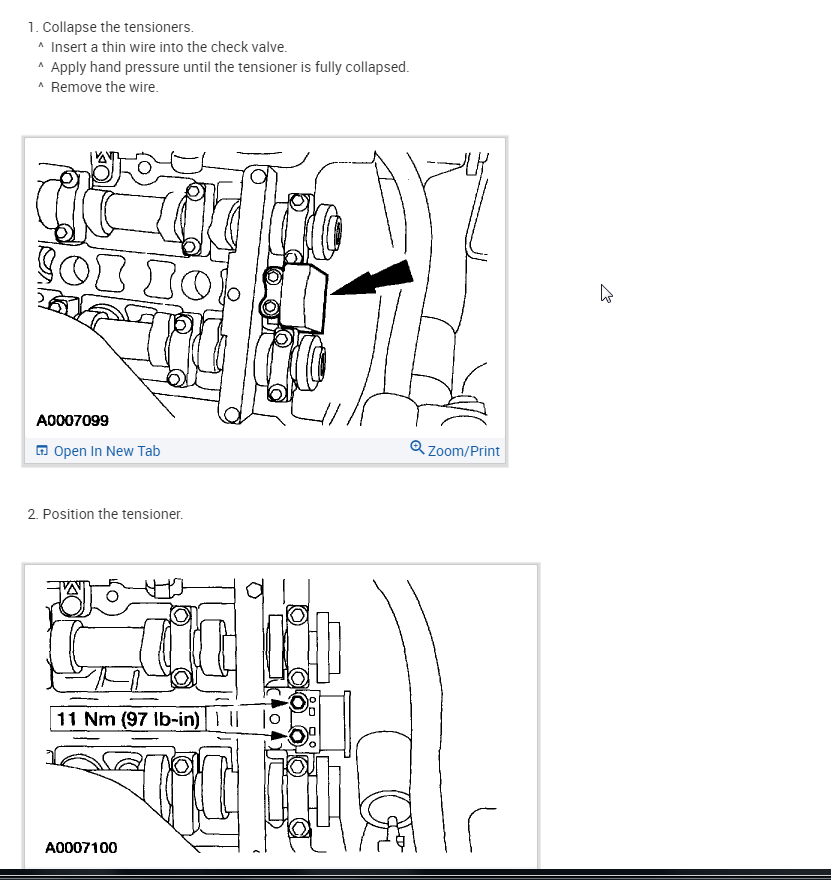 1. Collapse the tensioners.
^ Insert a thin wire into the check valve.
^ Apply hand pressure until the tensioner is fully collapsed.
^ Remove the wire.

A0007099

Open In New Tab

Zoom/Print

2. Position the tensioner.

11 Nm (97 lb-in)

A0007100