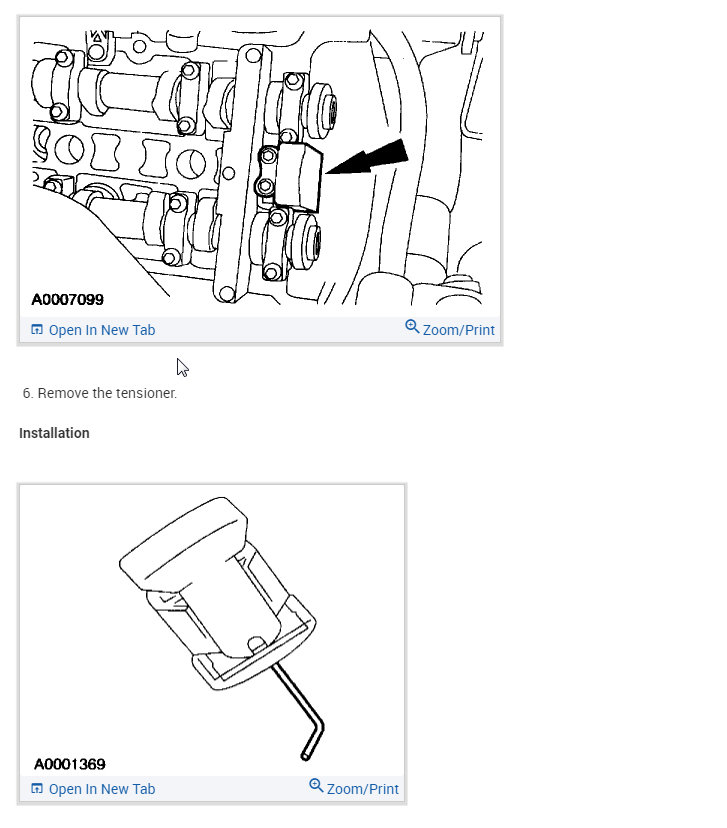 A0007099

Open In New Tab

Zoom/Print

6. Remove the tensioner.

Installation

A0001369

Open In New Tab

Zoom/Print