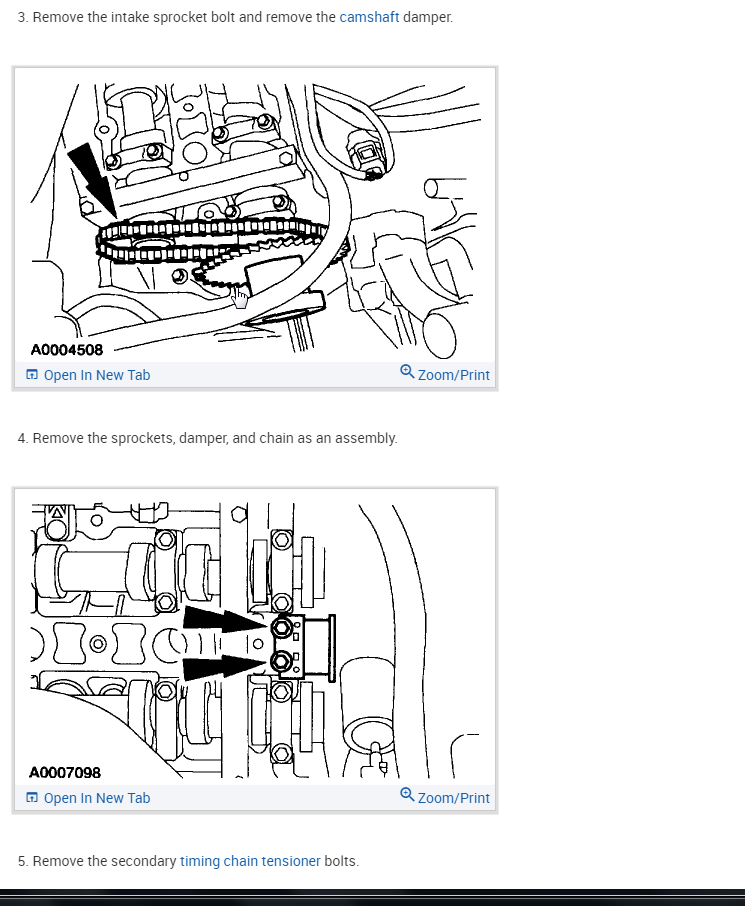 3. Remove the intake sprocket bolt and remove the camshaft damper.

A0004508

Open In New Tab

Zoom/Print

4. Remove the sprockets, damper, and chain as an assembly.

A0007098

Open In New Tab

Zoom/Print

5. Remove the secondary timing chain tensioner bolts.