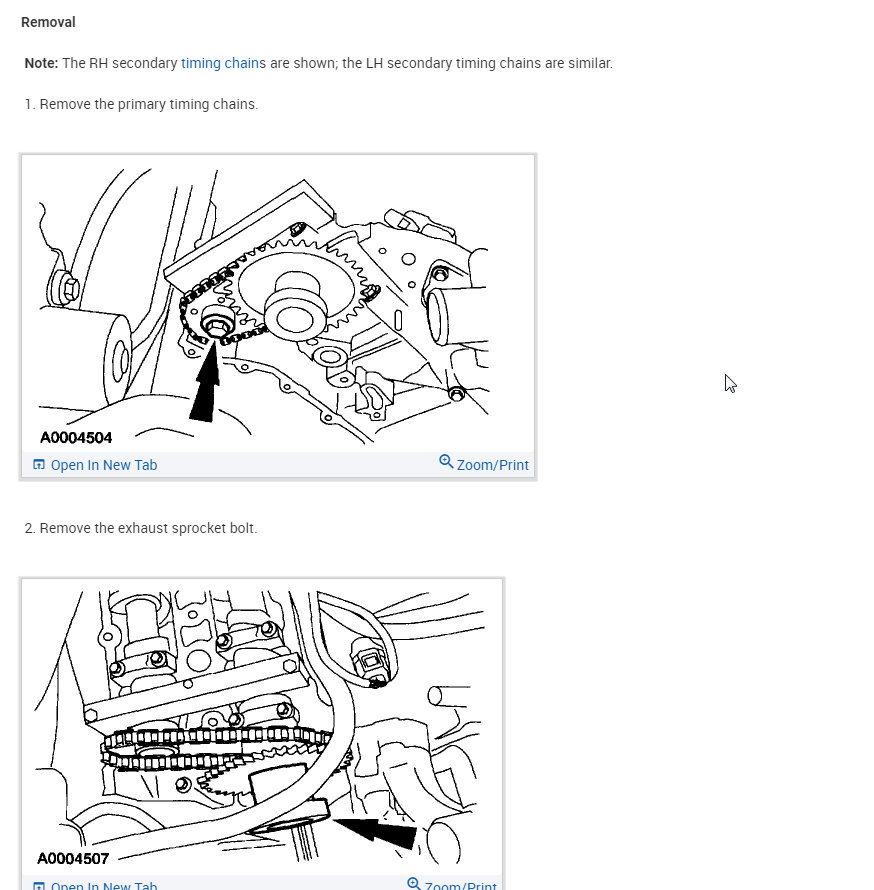 Removal

Note: The RH secondary timing chains are shown; the LH secondary timing chains are similar.

1. Remove the primary timing chains.

A0004504

Open In New Tab

Zoom/Print

2. Remove the exhaust sprocket bolt.

A0004507

Open In New Tab

Zoom/Print