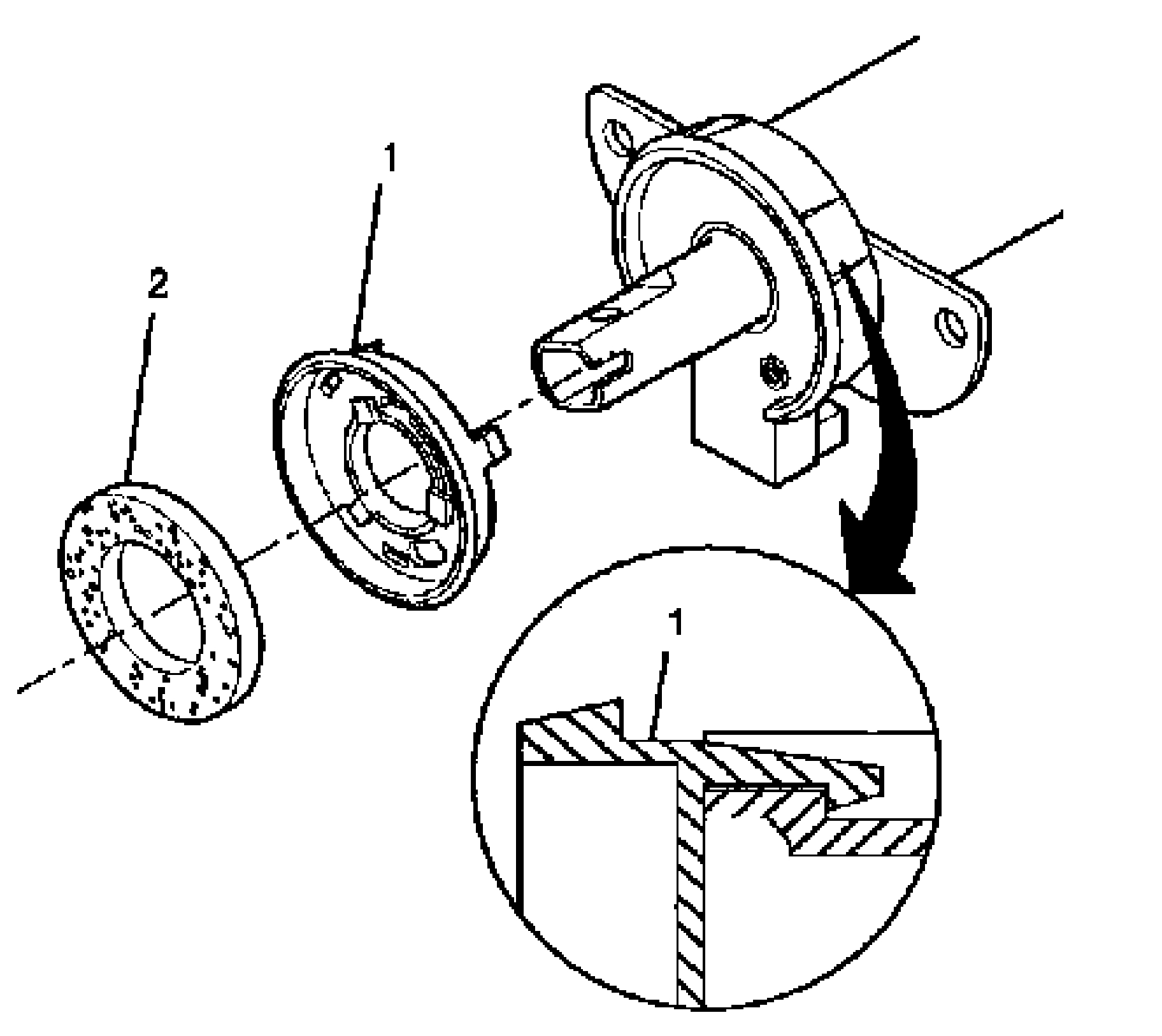 1
2
1