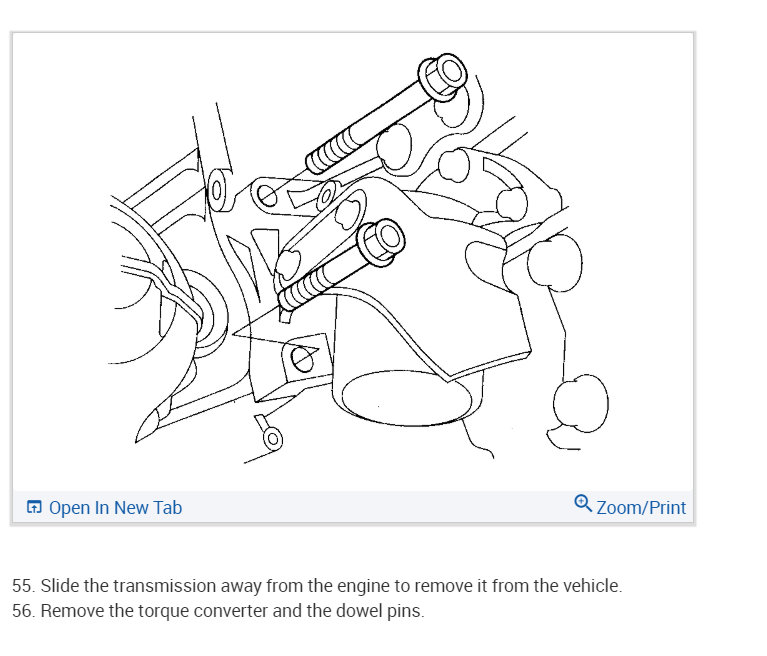 Open In New Tab

Zoom/Print

55. Slide the transmission away from the engine to remove it from the vehicle.
56. Remove the torque converter and the dowel pins.