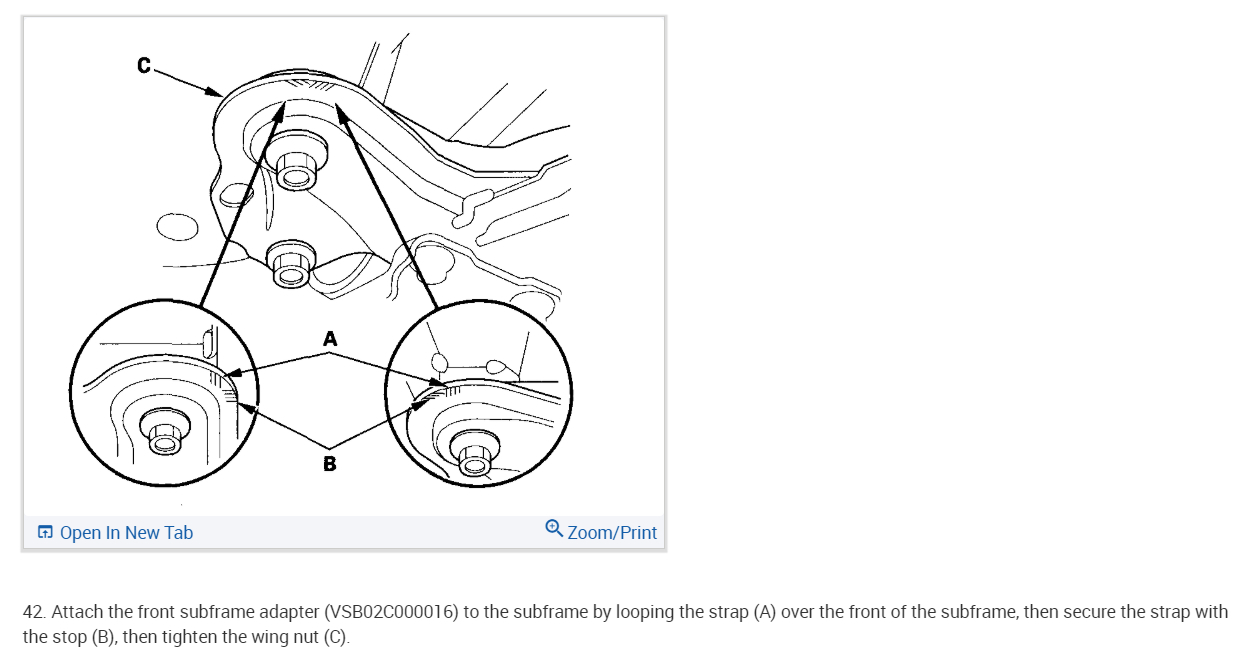 C

A

B

Open In New Tab

Zoom/Print

42. Attach the front subframe adapter (VSB02C000016) to the subframe by looping the strap (A) over the front of the subframe, then secure the strap with the stop (B), then tighten the wing nut (C).