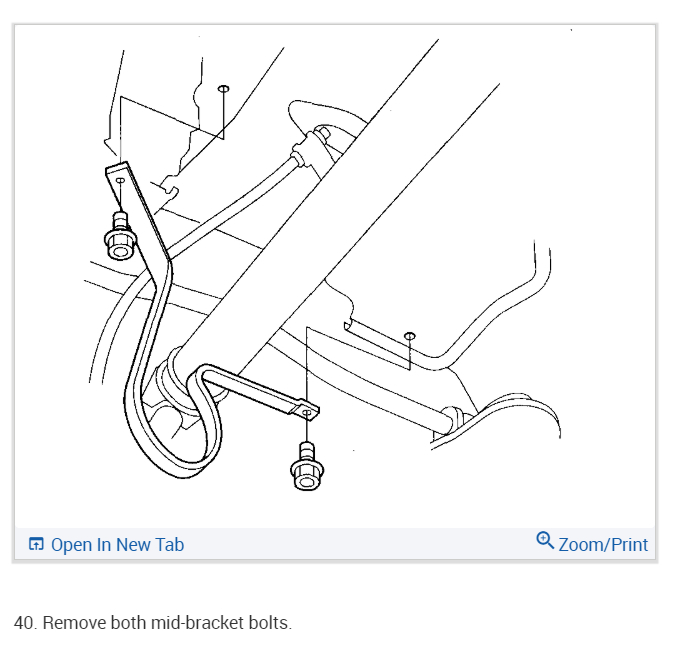 Open In New Tab

Zoom/Print

40. Remove both mid-bracket bolts.