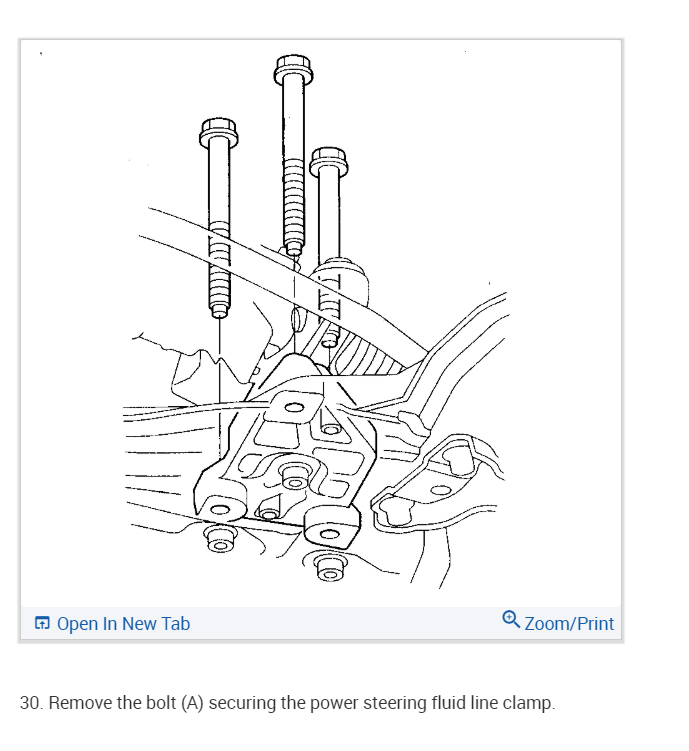 Open In New Tab

Zoom/Print

30. Remove the bolt (A) securing the power steering fluid line clamp.