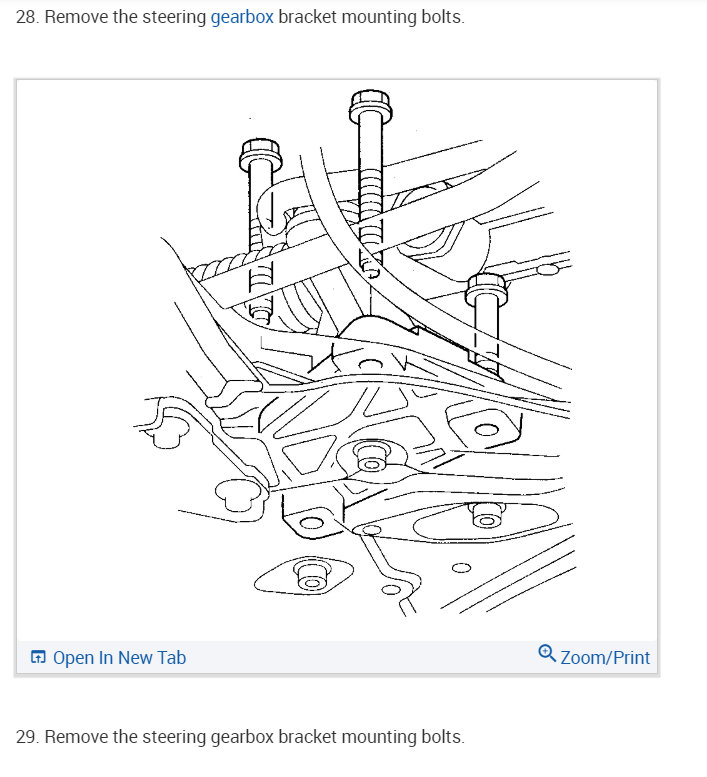 28. Remove the steering gearbox bracket mounting bolts.

Open In New Tab

Zoom/Print

29. Remove the steering gearbox bracket mounting bolts.