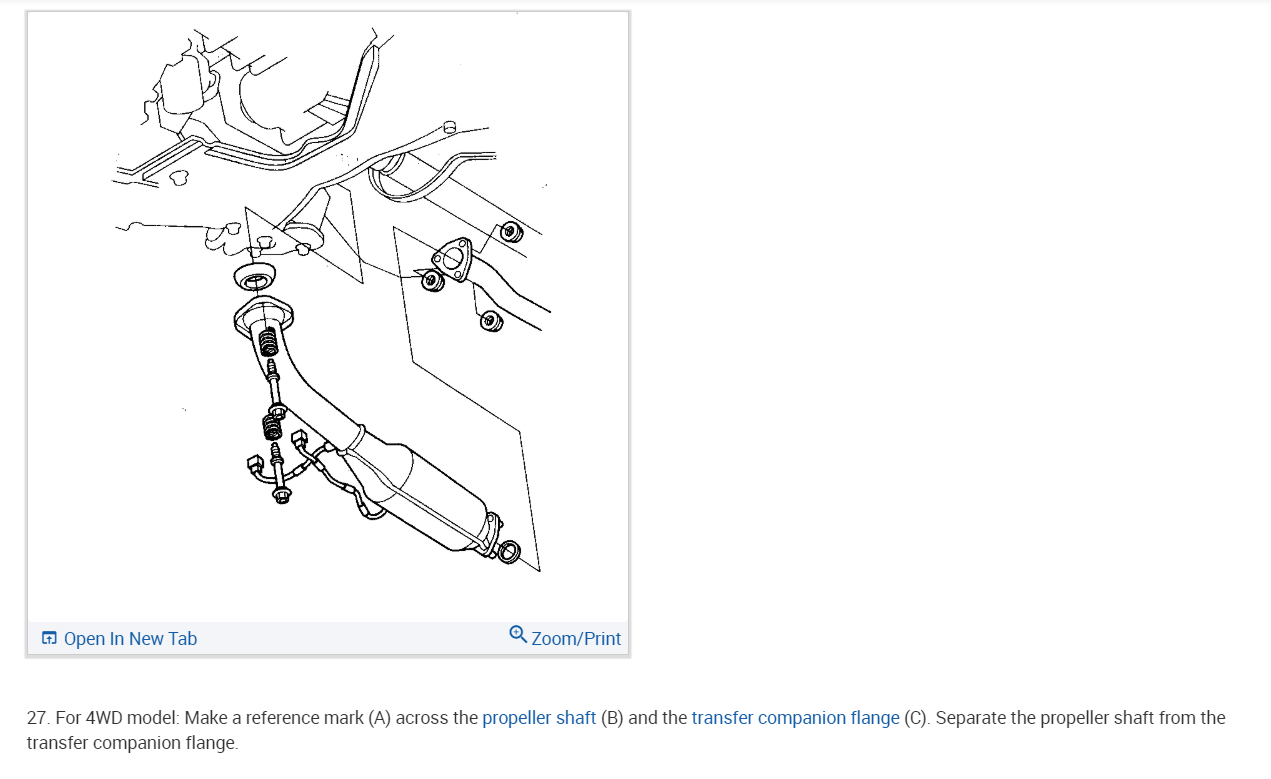 Open In New Tab

Zoom/Print

27. For 4WD model: Make a reference mark (A) across the propeller shaft (B) and the transfer companion flange (C). Separate the propeller shaft from the transfer companion flange.