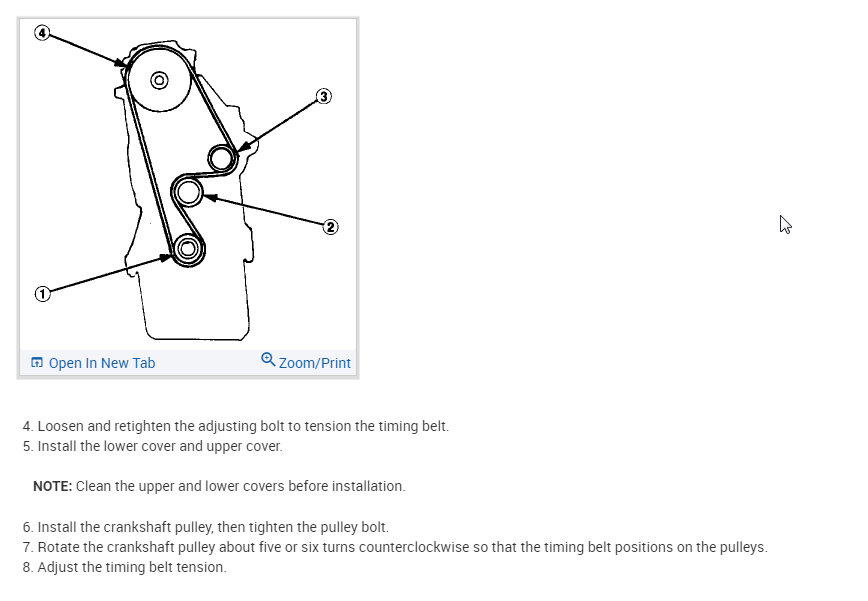 4

3

2

1

Open In New Tab Zoom/Print

4. Loosen and retighten the adjusting bolt to tension the timing belt.
5. Install the lower cover and upper cover.

NOTE: Clean the upper and lower covers before installation.

6. Install the crankshaft pulley, then tighten the pulley bolt.
7. Rotate the crankshaft pulley about five or six turns counterclockwise so that the timing belt positions on the pulleys.
8. Adjust the timing belt tension.