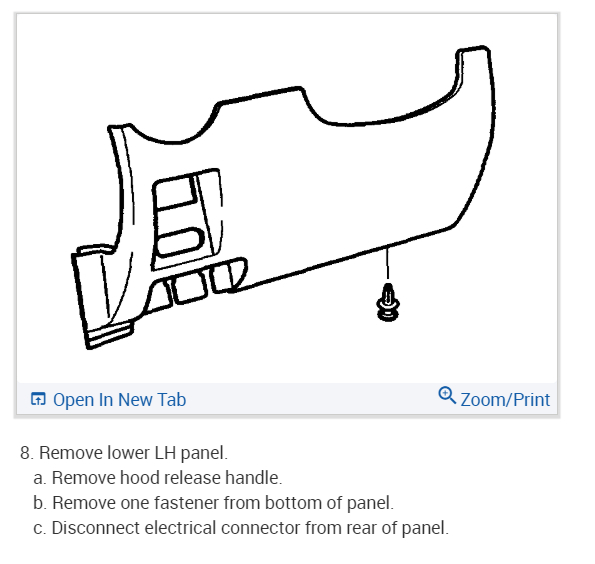 Open In New Tab

Zoom/Print

8. Remove lower LH panel.
a. Remove hood release handle.
b. Remove one fastener from bottom of panel.
c. Disconnect electrical connector from rear of panel.