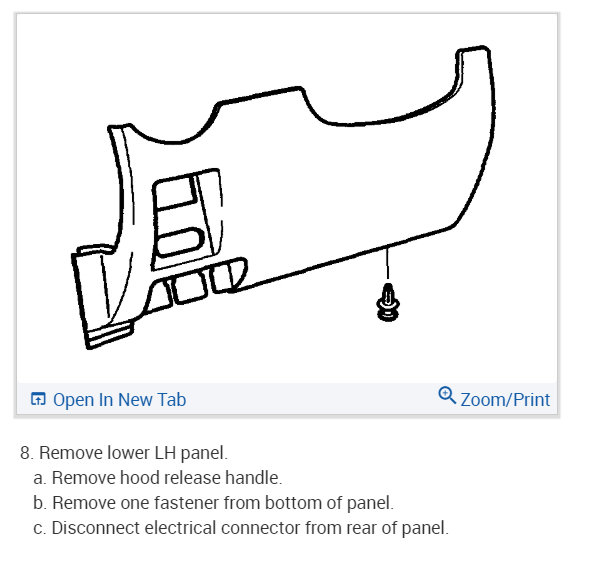 Open In New Tab

Zoom/Print

8. Remove lower LH panel.
a. Remove hood release handle.
b. Remove one fastener from bottom of panel.
c. Disconnect electrical connector from rear of panel.