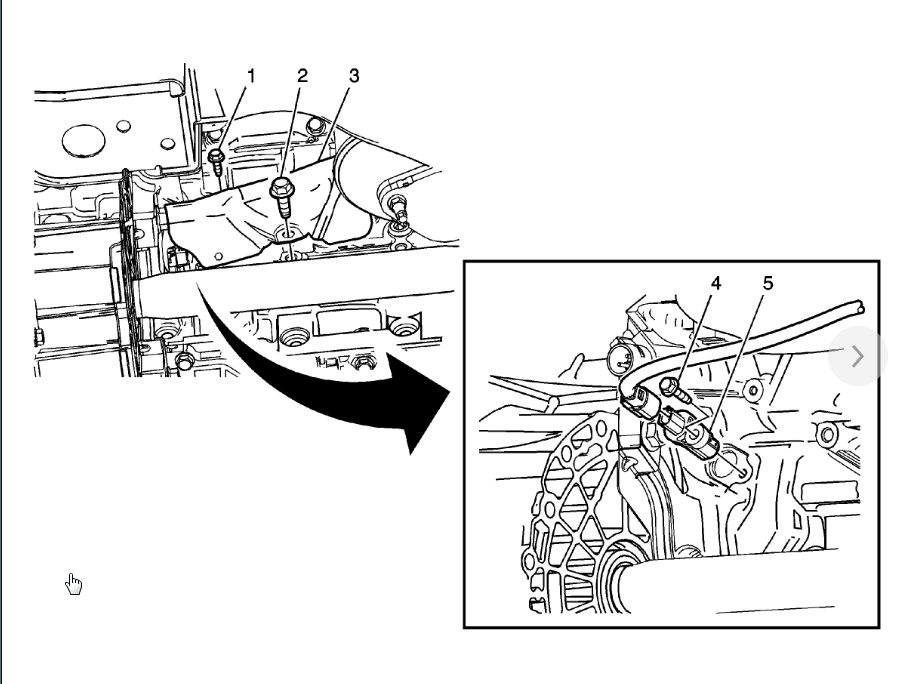 1 2 3

4 5