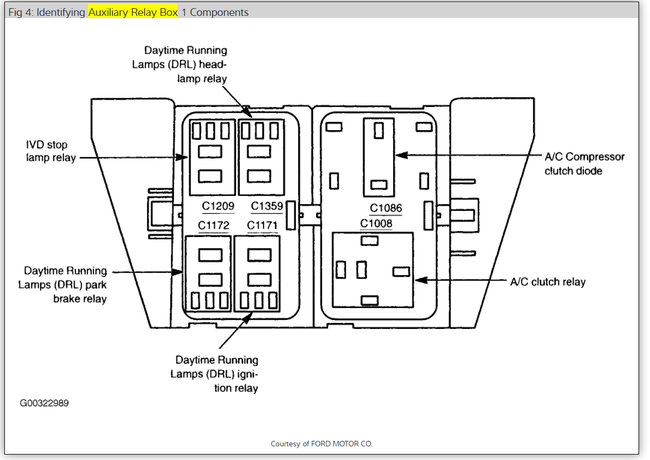 Fig 4: Identifying Auxiliary Relay Box 1 Components

Daytime Running Lamps (DRL) headlamp relay

IVD stop lamp relay

A/C Compressor clutch diode

C1209
C1359
C1086
C1172
C1171
C1008

Daytime Running Lamps (DRL) park brake relay

A/C clutch relay

Daytime Running Lamps (DRL) ignition relay

G00322989

Courtesy of FORD MOTOR CO.