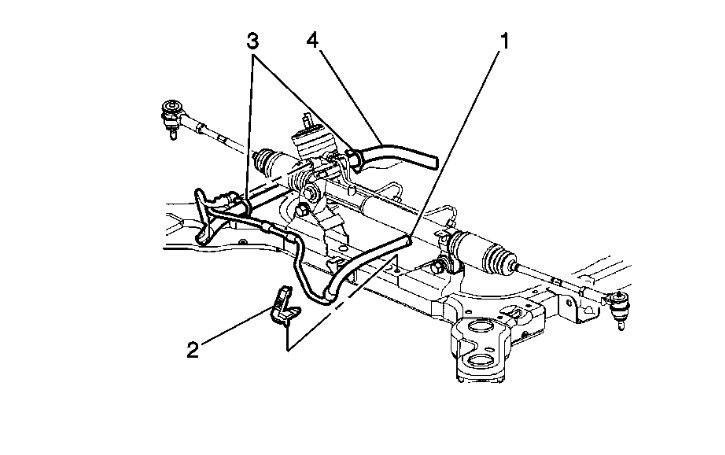 3
4
1
2