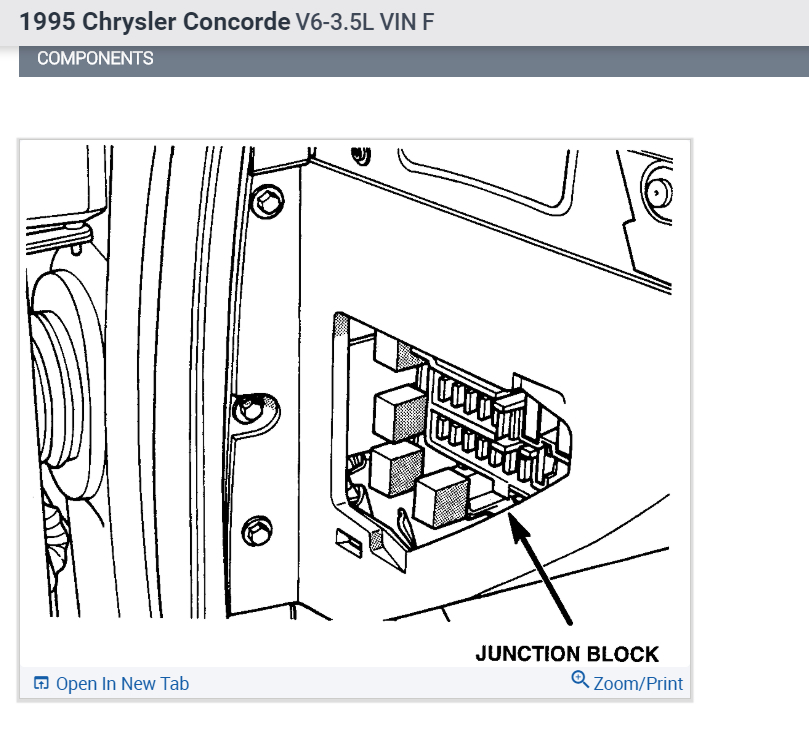 1995 Chrysler Concorde V6-3.5L VIN F

COMPONENTS

JUNCTION BLOCK

Open In New Tab

Zoom/Print